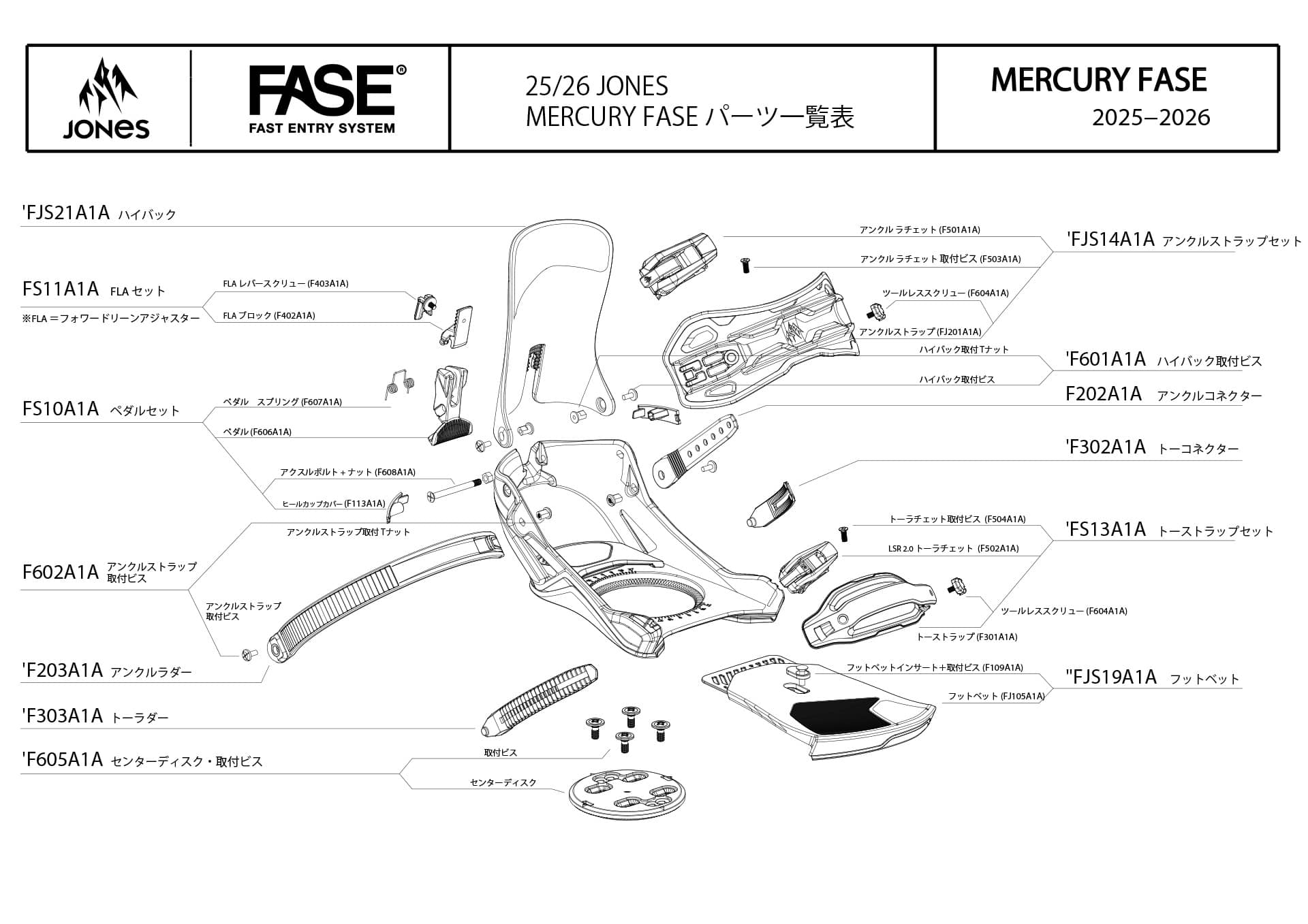 JONES

FASE®
FAST ENTRY SYSTEM

25/26 JONES
MERCURY FASE パーツ一覧表

MERCURY FASE
2025–2026

'FJS21A1A ハイバック

FS11A1A FLA セット
※FLA＝フォワードリーンアジャスター
FLA レバースクリュー (F403A1A)
FLA ブロック (F402A1A)

FS10A1A ペダルセット
ペダル スプリング (F607A1A)
ペダル (F606A1A)
アクスルボルト＋ナット (F608A1A)
ヒールカップカバー (F113A1A)
アンクルストラップ取付 Tナット

F602A1A アンクルストラップ取付ビス
アンクルストラップ取付ビス

'F203A1A アンクルラダー

'F303A1A トーラダー

'F605A1A センターディスク・取付ビス
取付ビス
センターディスク

アンクル ラチェット (F501A1A)
アンクル ラチェット 取付ビス (F503A1A)
ツールレススクリュー (F604A1A)
アンクルストラップ (FJ201A1A)
'FJS14A1A アンクルストラップセット

ハイバック取付 Tナット
ハイバック取付ビス
'F601A1A ハイバック取付ビス

F202A1A アンクルコネクター

'F302A1A トーコネクター

トーラチェット取付ビス (F504A1A)
LSR 2.0 トーラチェット (F502A1A)
ツールレススクリュー (F604A1A)
トーストラップ (F301A1A)
'FS13A1A トーストラップセット

フットベットインサート＋取付ビス (F109A1A)
フットベット (FJ105A1A)
"FJS19A1A フットベット